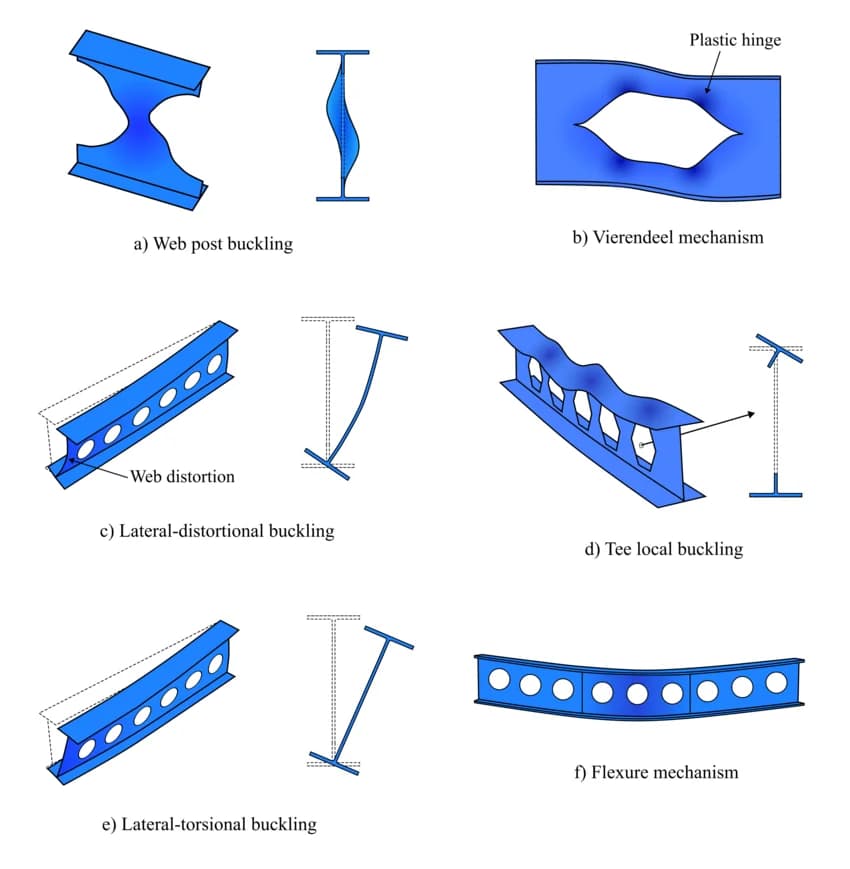 Plastic hinge

a) Web post buckling

b) Vierendeel mechanism

Web distortion

c) Lateral-distortional buckling

d) Tee local buckling

e) Lateral-torsional buckling

f) Flexure mechanism